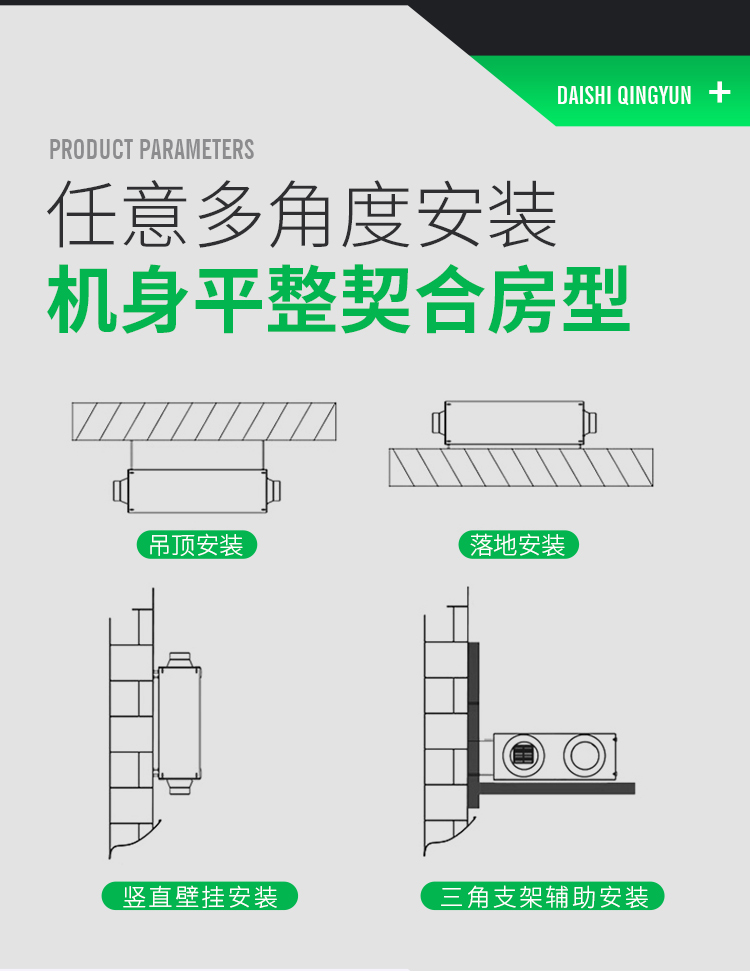 DAISHI QINGYUN +

PRODUCT PARAMETERS

任意多角度安装

机身平整契合房型

吊顶安装

落地安装

竖直壁挂安装

三角支架辅助安装